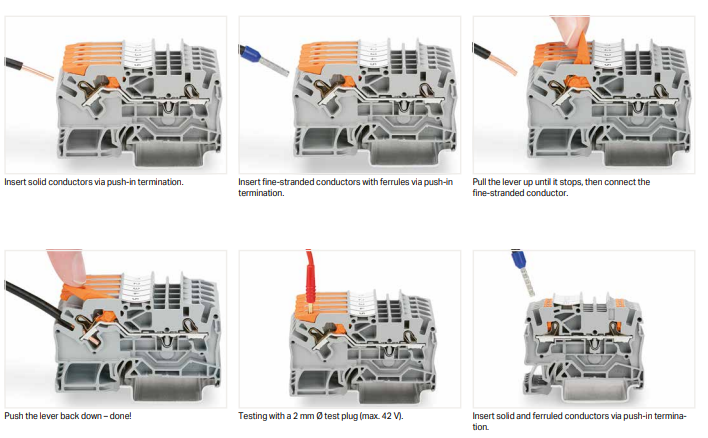 Insert solid conductors via push-in termination.

Insert fine-stranded conductors with ferrules via push-in termination.

Pull the lever up until it stops, then connect the fine-stranded conductor.

Push the lever back down – done!

Testing with a 2 mm Ø test plug (max. 42 V).

Insert solid and ferruled conductors via push-in termination.