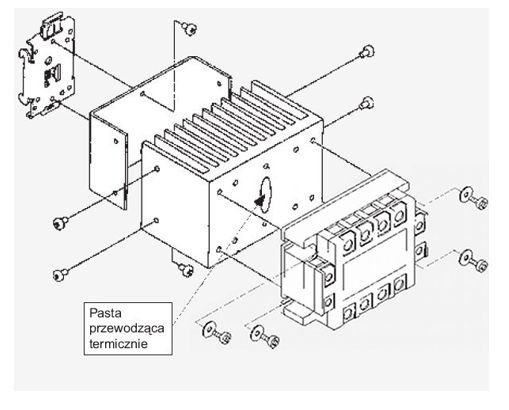 Pasta przewodząca termicznie