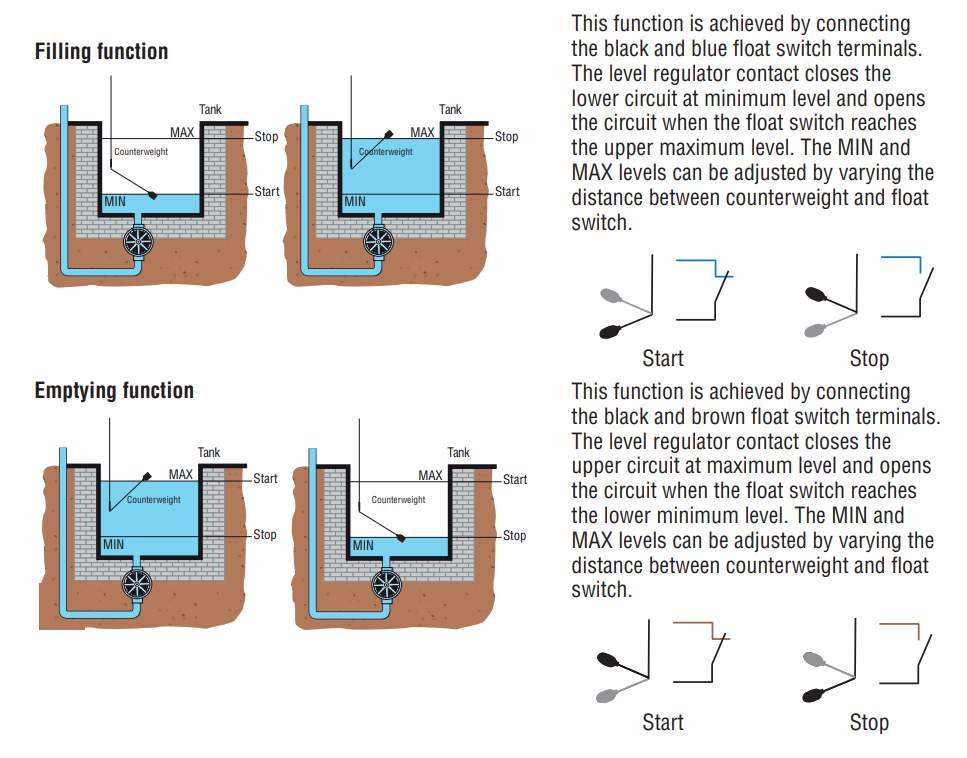 Filling function

Tank
MAX
Stop
Counterweight
Start
MIN

Tank
MAX
Stop
Counterweight
Start
MIN

This function is achieved by connecting the black and blue float switch terminals. The level regulator contact closes the lower circuit at minimum level and opens the circuit when the float switch reaches the upper maximum level. The MIN and MAX levels can be adjusted by varying the distance between counterweight and float switch.

Start
Stop

Emptying function

Tank
MAX
Start
Counterweight
Stop
MIN

Tank
MAX
Start
Counterweight
Stop
MIN

This function is achieved by connecting the black and brown float switch terminals. The level regulator contact closes the upper circuit at maximum level and opens the circuit when the float switch reaches the lower minimum level. The MIN and MAX levels can be adjusted by varying the distance between counterweight and float switch.

Start
Stop