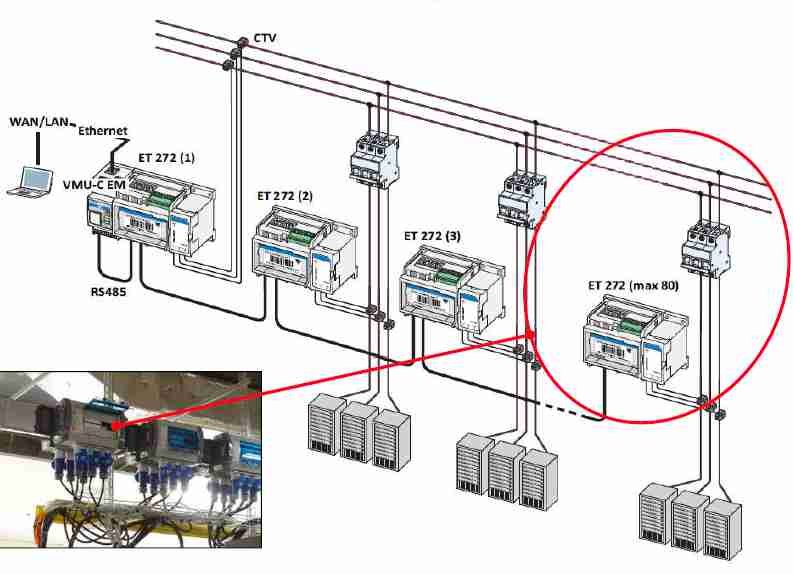 CTV

WAN/LAN

Ethernet

ET 272 (1)

VMU-C EM

ET 272 (2)

ET 272 (3)

RS485

ET 272 (max 80)