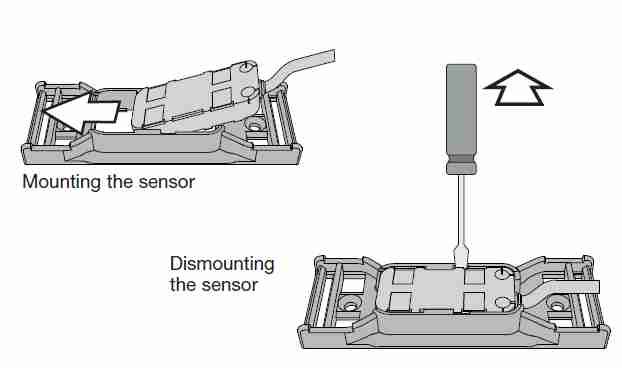 Mounting the sensor

Dismounting the sensor