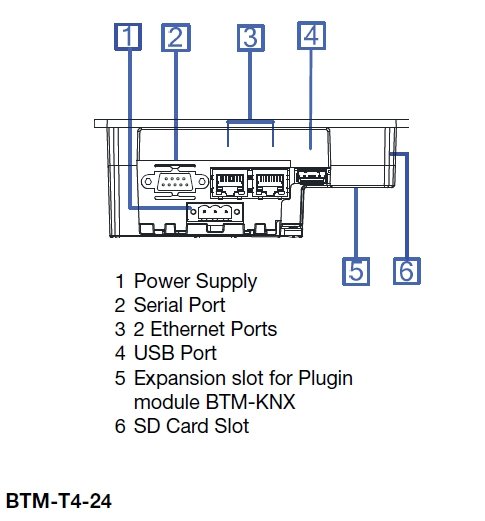 1
2
3
4
5
6

1 Power Supply
2 Serial Port
3 2 Ethernet Ports
4 USB Port
5 Expansion slot for Plugin module BTM-KNX
6 SD Card Slot

BTM-T4-24